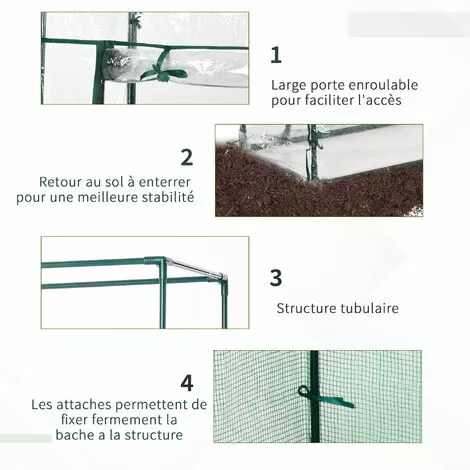 1

Large porte enroulable pour faciliter l'accès

2

Retour au sol à enterrer pour une meilleure stabilité

3

Structure tubulaire

4

Les attaches permettent de fixer fermement la bache a la structure