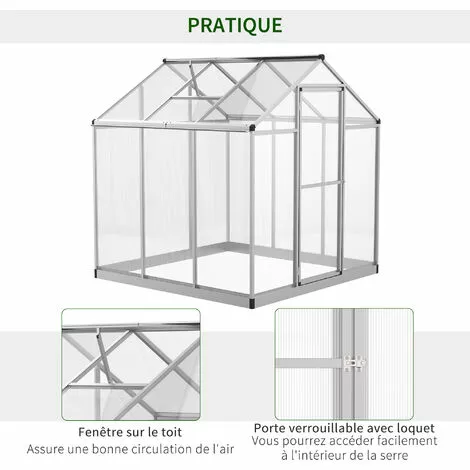 PRATIQUE

Fenêtre sur le toit
Assure une bonne circulation de l'air

Porte verrouillable avec loquet
Vous pourrez accéder facilement à l'intérieur de la serre