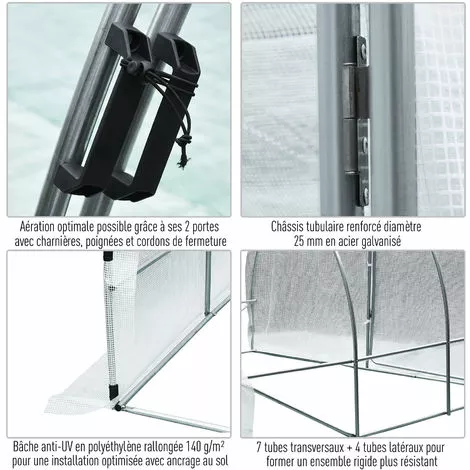 Aération optimale possible grâce à ses 2 portes avec charnières, poignées et cordons de fermeture

Châssis tubulaire renforcé diamètre 25 mm en acier galvanisé

Bâche anti-UV en polyéthylène rallongée 140 g/m² pour une installation optimisée avec ancrage au sol

7 tubes transversaux + 4 tubes latéraux pour former un ensemble rigide plus résistant