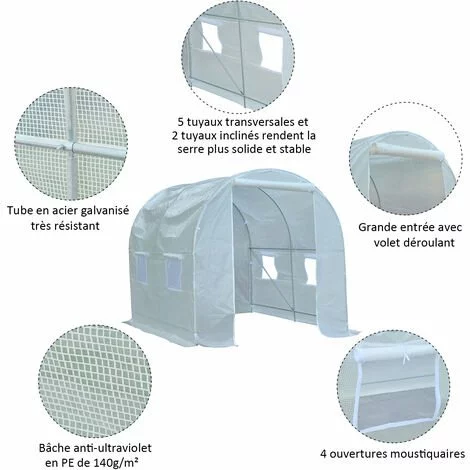 5 tuyaux transversales et 2 tuyaux inclinés rendent la serre plus solide et stable

Tube en acier galvanisé très résistant

Grande entrée avec volet déroulant

Bâche anti-ultraviolet en PE de 140g/m²

4 ouvertures moustiquaires