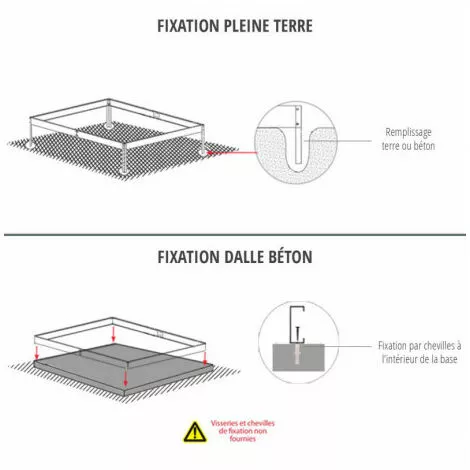 FIXATION PLEINE TERRE

Remplissage terre ou béton

FIXATION DALLE BÉTON

Fixation par chevilles à l'intérieur de la base

Visseries et chevilles de fixation non fournies